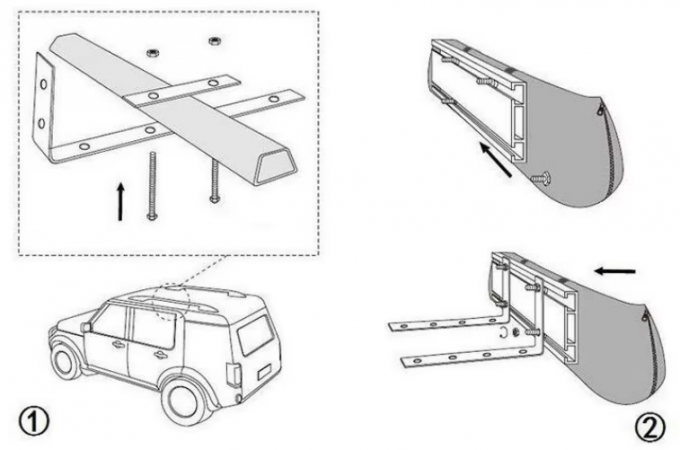 ①

②